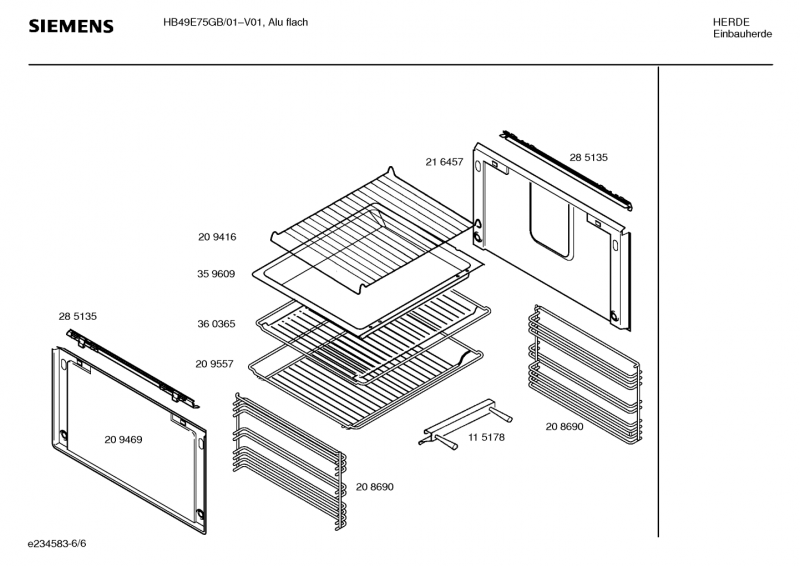 SIEMENS

HB49E75GB/01–V01, Alu flach

HERDE
Einbauherde

21 6457

28 5135

20 9416

35 9609

28 5135

36 0365

20 9557

20 9469

11 5178

20 8690

20 8690

e234583-6/6