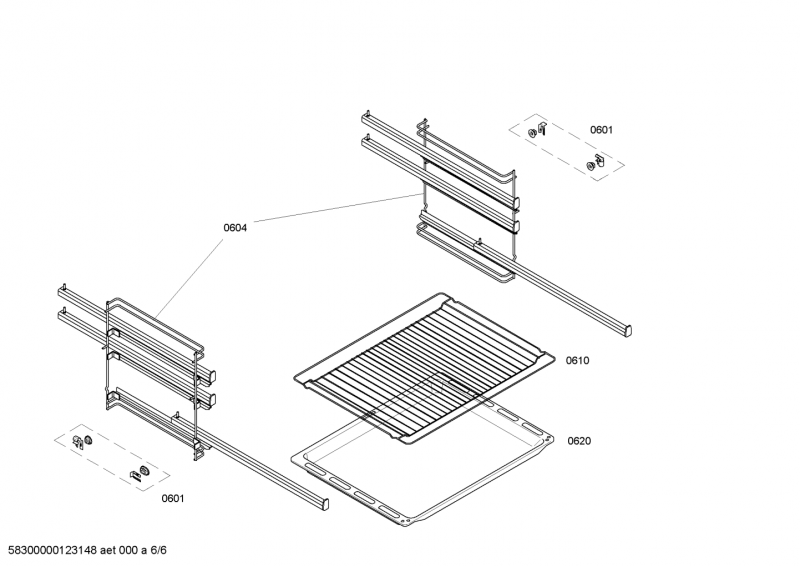 0601

0604

0610

0620

0601

58300000123148 aet 000 a 6/6