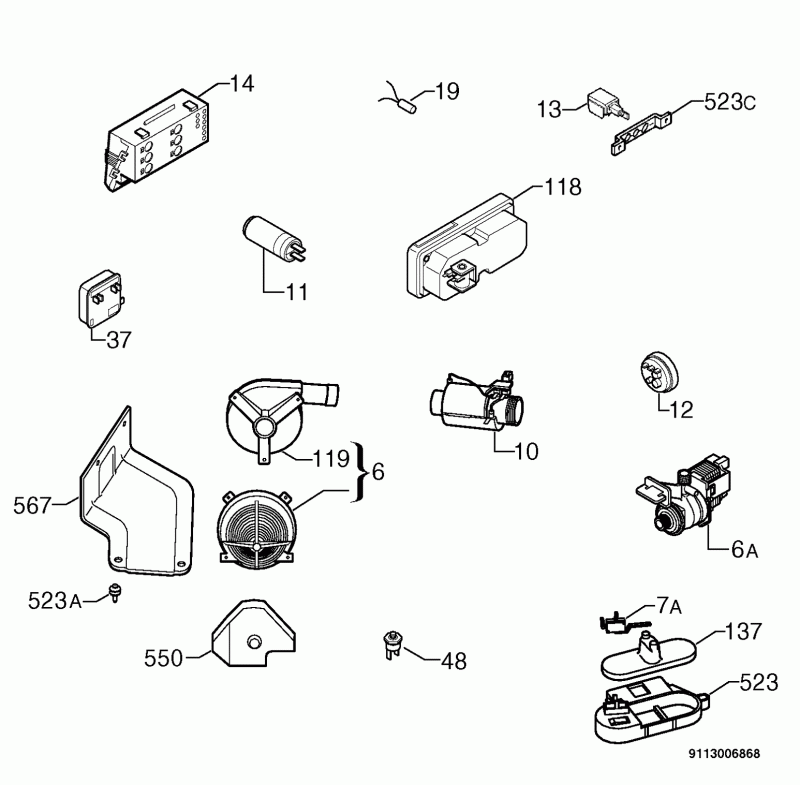 14
19
13
523C
118
11
37
12
119
6
10
567
6A
523A
7A
137
550
48
523
9113006868