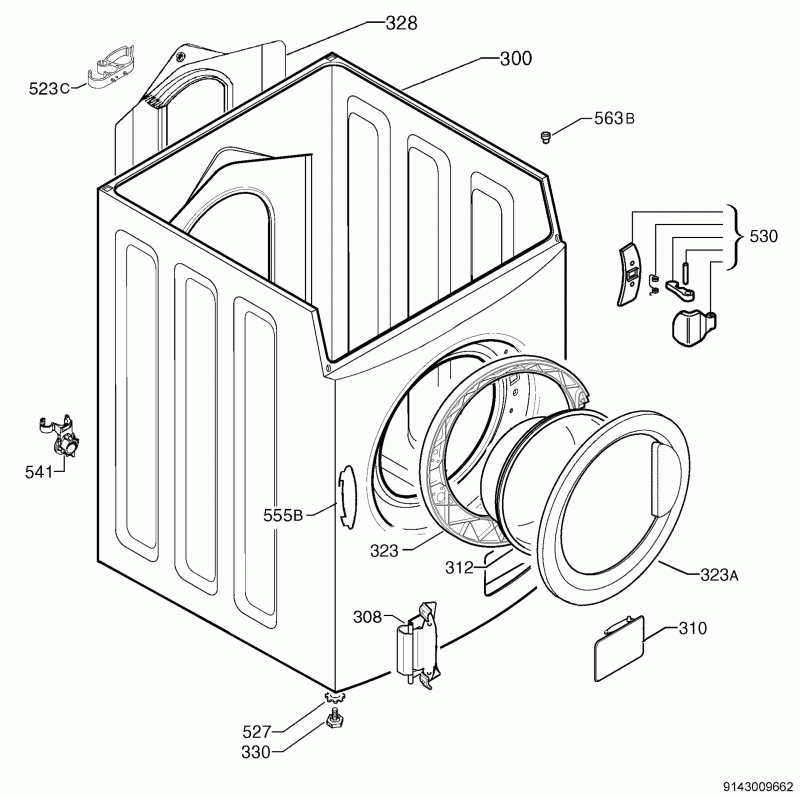 328
300
523C
563B
530
541
555B
323
312
323A
308
310
527
330
9143009662