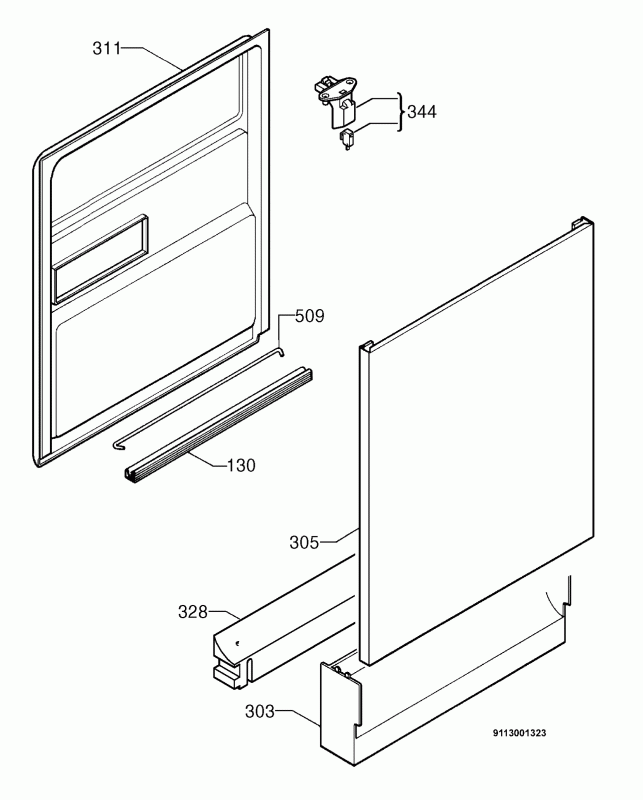 311
344
509
130
305
328
303
9113001323