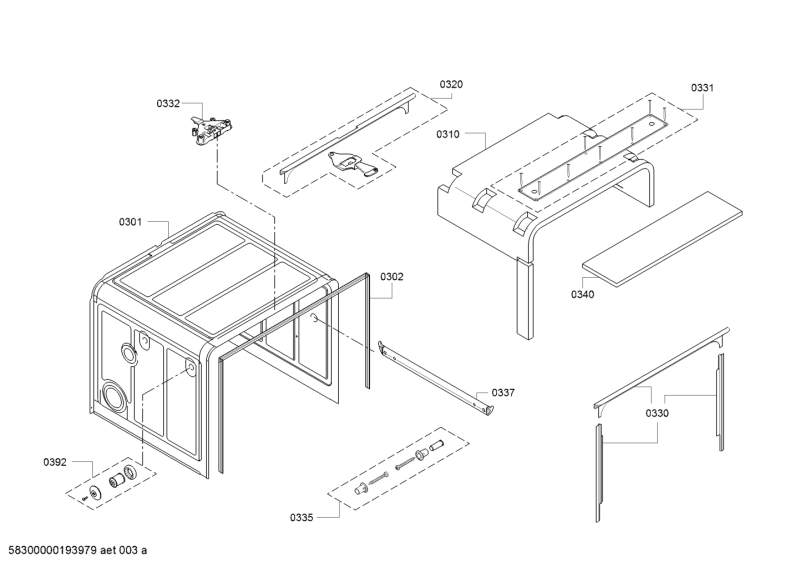 0332
0320
0331
0310
0301
0302
0340
0337
0330
0392
0335
58300000193979 aet 003 a