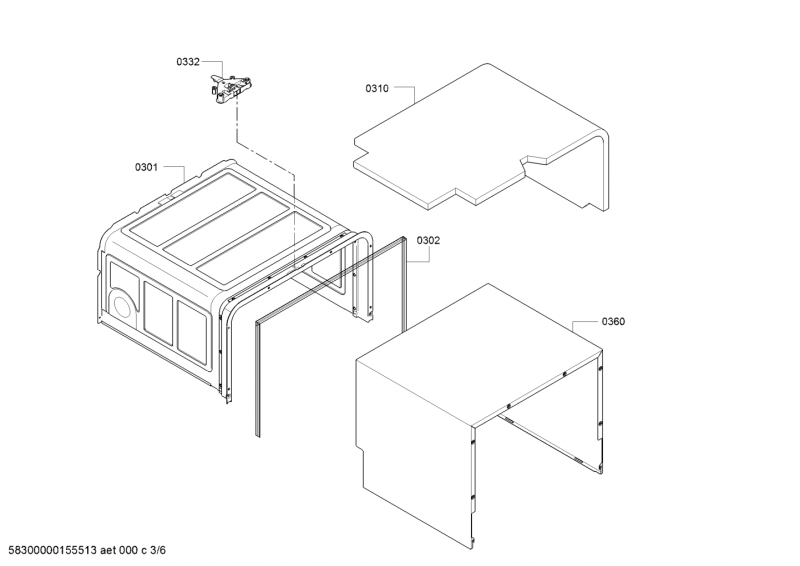 0332

0310

0301

0302

0360

58300000155513 aet 000 c 3/6