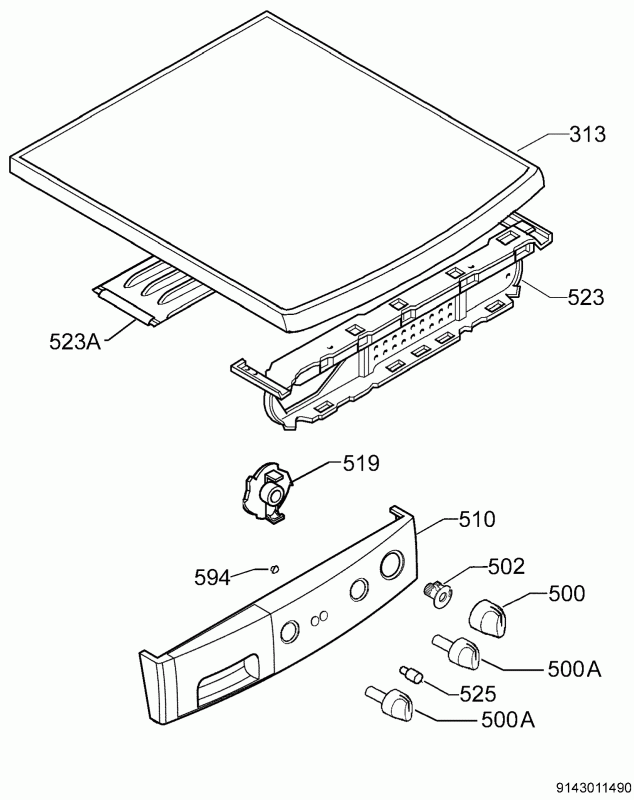 313

523

523A

519

510

594

502

500

500A

525

500A

9143011490