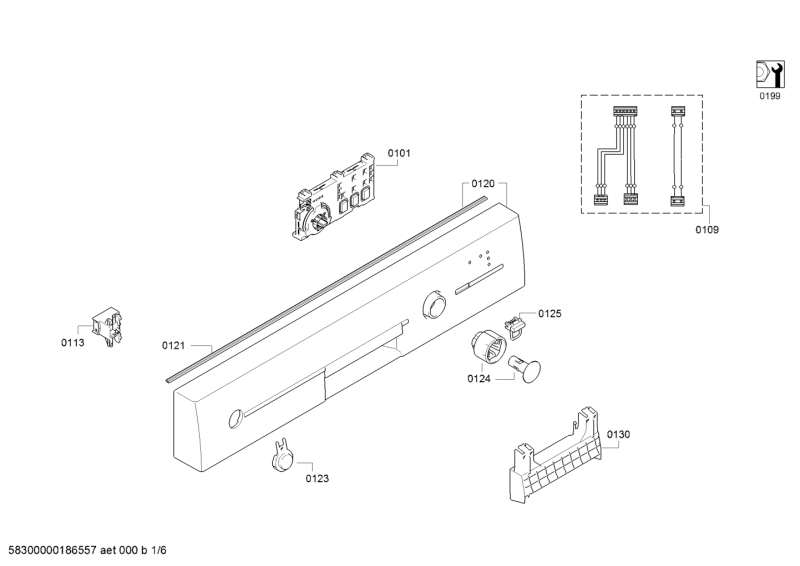 0199

0101

0120

0109

0125

0113

0121

0124

0130

0123

58300000186557 aet 000 b 1/6