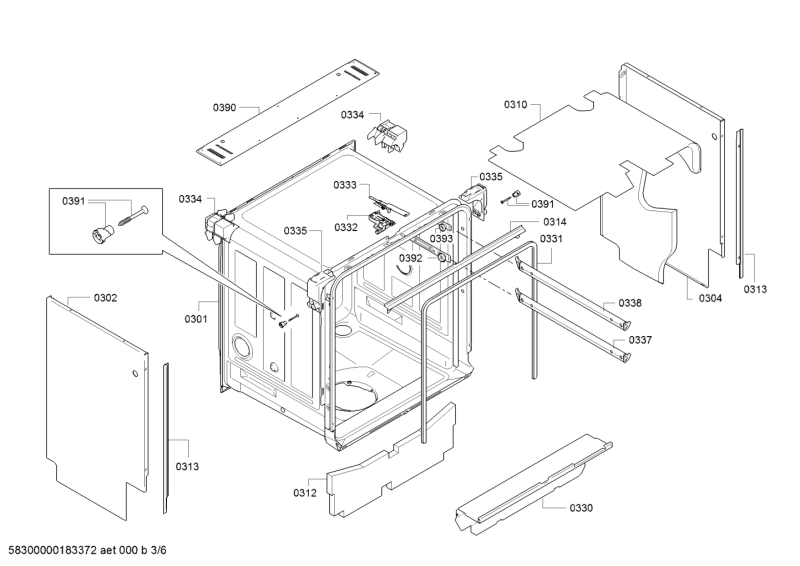 0390
0334
0310
0391
0334
0333
0335
0391
0332
0314
0335
0393
0331
0392
0302
0301
0338
0304
0313
0337
0313
0312
0330
58300000183372 aet 000 b 3/6