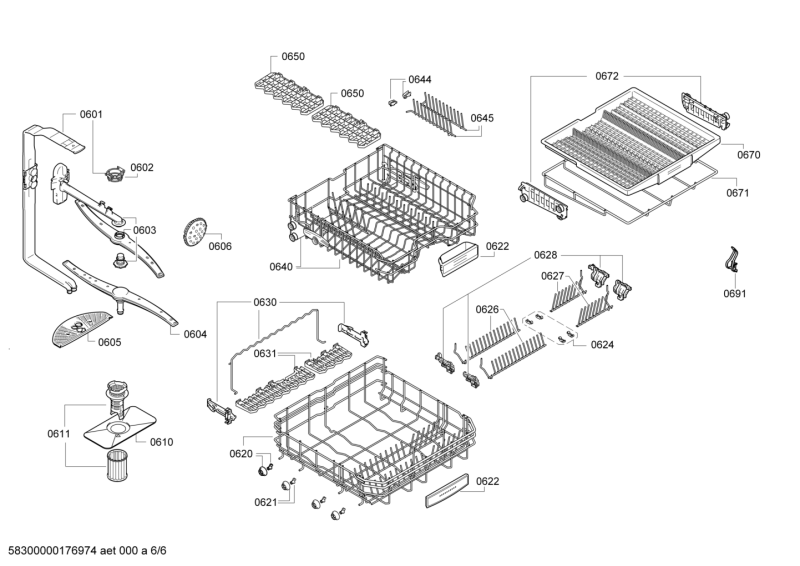 0650
0650
0644
0645
0672
0670
0671
0601
0602
0603
0606
0640
0622
0628
0627
0626
0624
0691
0604
0605
0630
0631
0611
0610
0620
0621
0622
58300000176974 aet 000 a 6/6