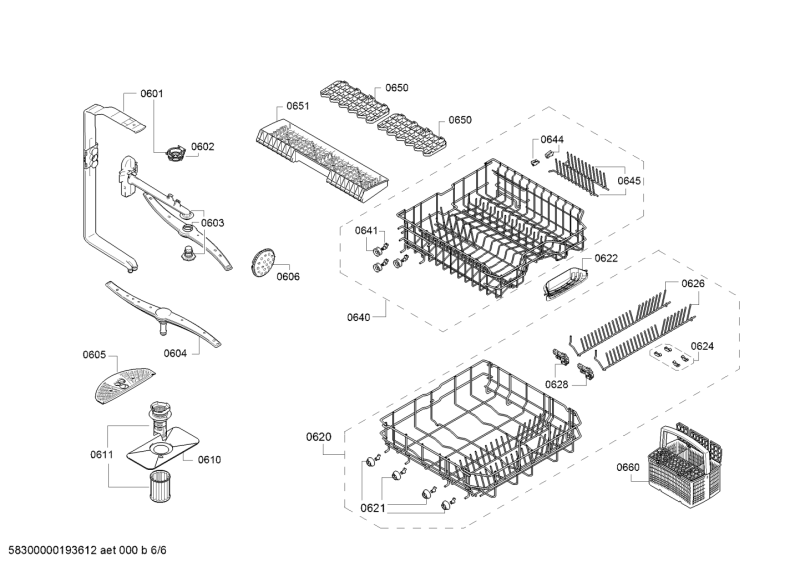 0601
0602
0603
0606
0604
0605
0611
0610
0651
0650
0650
0644
0645
0641
0622
0640
0626
0624
0628
0620
0621
0660
58300000193612 aet 000 b 6/6