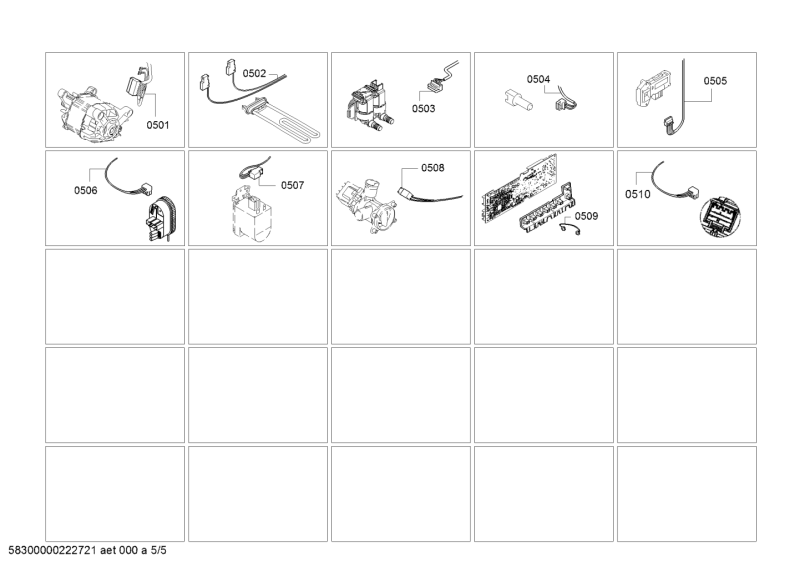 0501

0502

0503

0504

0505

0506

0507

0508

0509

0510

58300000222721 aet 000 a 5/5