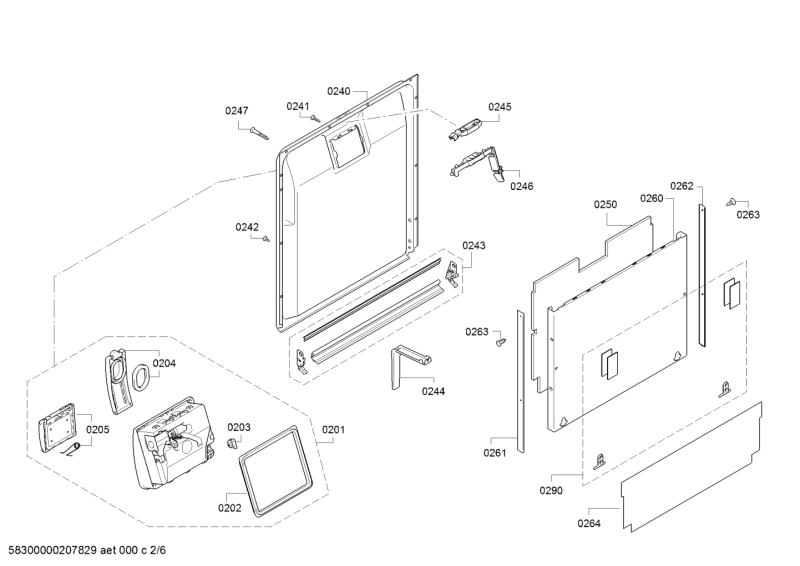 0240
0247
0241
0245
0246
0242
0243
0250
0260
0262
0263
0263
0244
0204
0205
0203
0201
0202
0261
0290
0264
58300000207829 aet 000 c 2/6