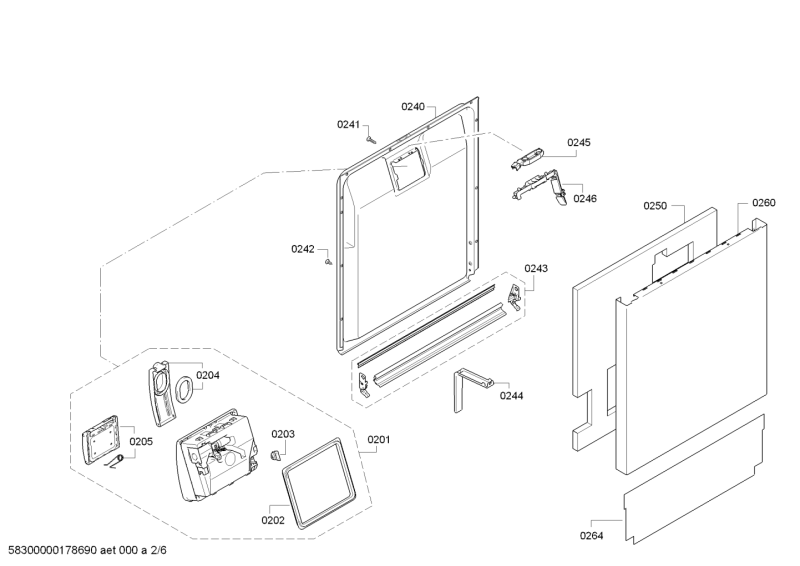 0240
0241
0245
0246
0250
0260
0242
0243
0204
0244
0205
0203
0201
0202
0264
58300000178690 aet 000 a 2/6