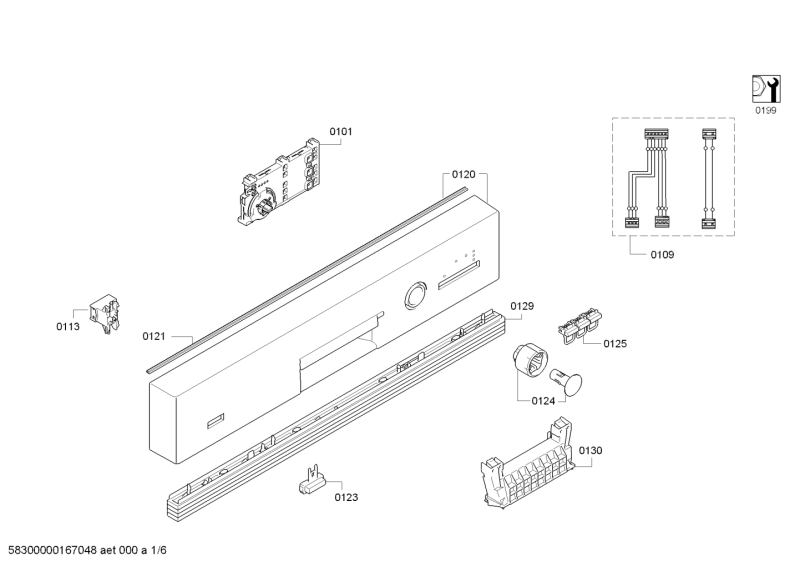 0199

0101

0120

0109

0113

0121

0129

0125

0124

0130

0123

58300000167048 aet 000 a 1/6