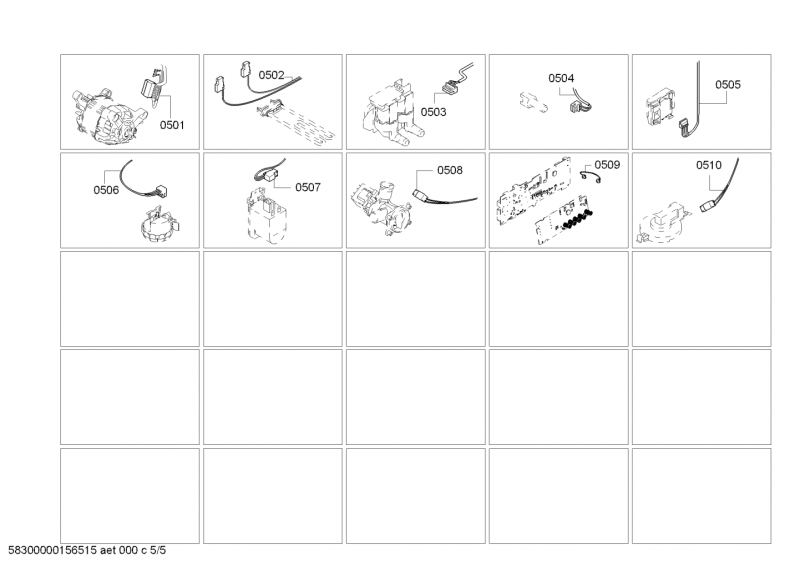 0501

0502

0503

0504

0505

0506

0507

0508

0509

0510

58300000156515 aet 000 c 5/5