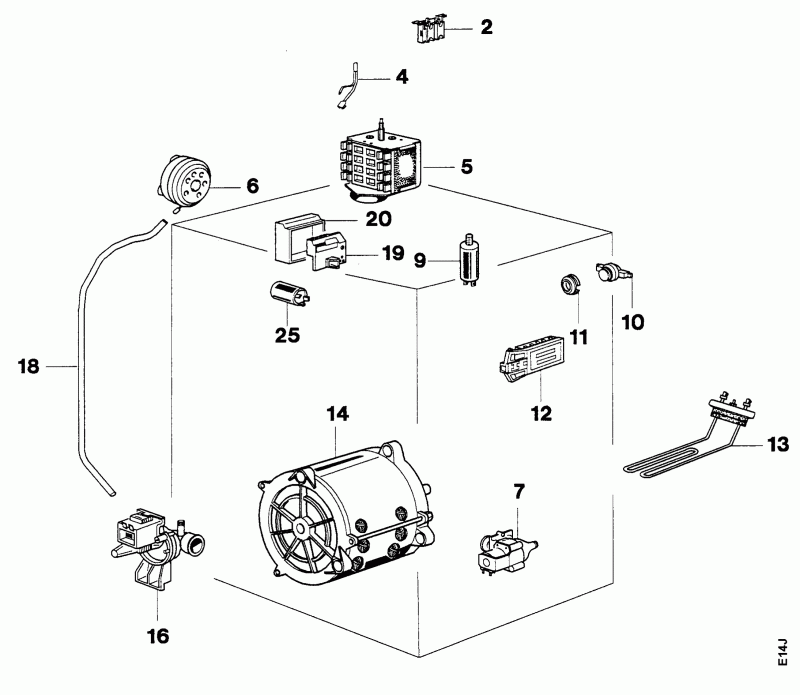 2
4
5
6
20
19
9
25
11
10
18
12
14
13
7
16
E14J