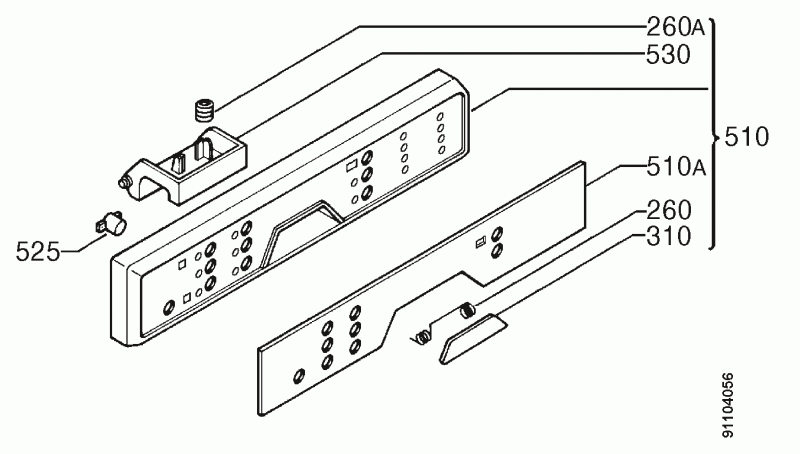 260A
530
510
510A
260
310
525
91104056