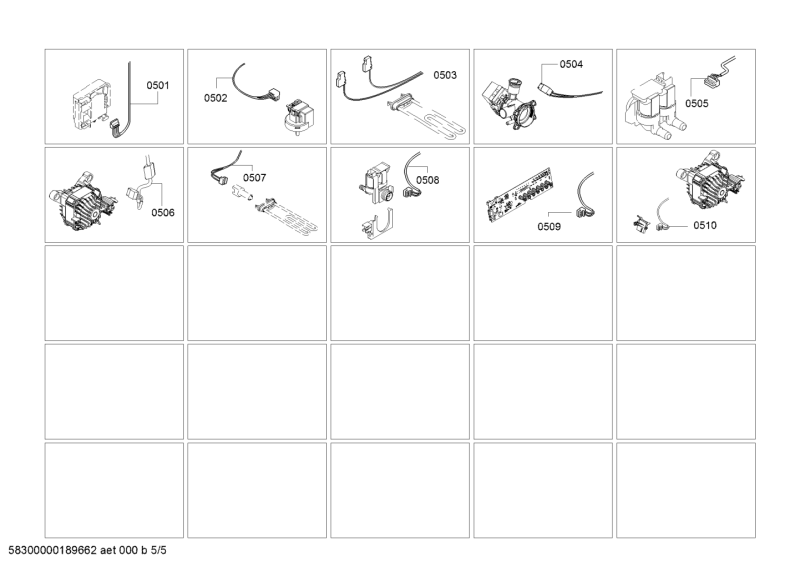 0501

0502

0503

0504

0505

0506

0507

0508

0509

0510

58300000189662 aet 000 b 5/5