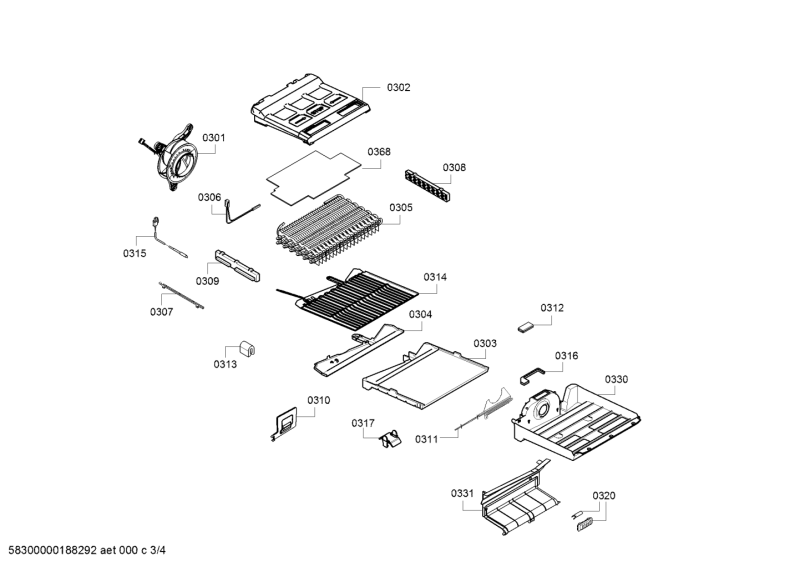 0302
0301
0368
0308
0306
0305
0315
0309
0314
0307
0312
0304
0313
0303
0316
0330
0310
0317
0311
0331
0320
58300000188292 aet 000 c 3/4