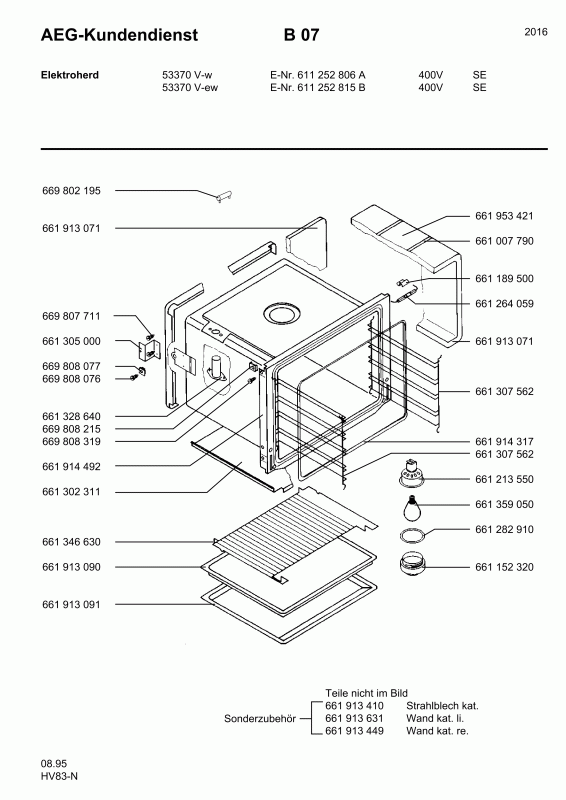 AEG-Kundendienst B 07 2016

| Elektroherd | 53370 V-w | E-Nr. 611 252 806 A | 400V | SE |
|---|---|---|---|---|
| | 53370 V-ew | E-Nr. 611 252 815 B | 400V | SE |

669 802 195
661 913 071
669 807 711
661 305 000
669 808 077
669 808 076
661 328 640
669 808 215
669 808 319
661 914 492
661 302 311
661 346 630
661 913 090
661 913 091

661 953 421
661 007 790
661 189 500
661 264 059
661 913 071
661 307 562
661 914 317
661 307 562
661 213 550
661 359 050
661 282 910
661 152 320

Teile nicht im Bild
661 913 410 Strahlblech kat.
Sonderzubehör 661 913 631 Wand kat. li.
661 913 449 Wand kat. re.

08.95
HV83-N