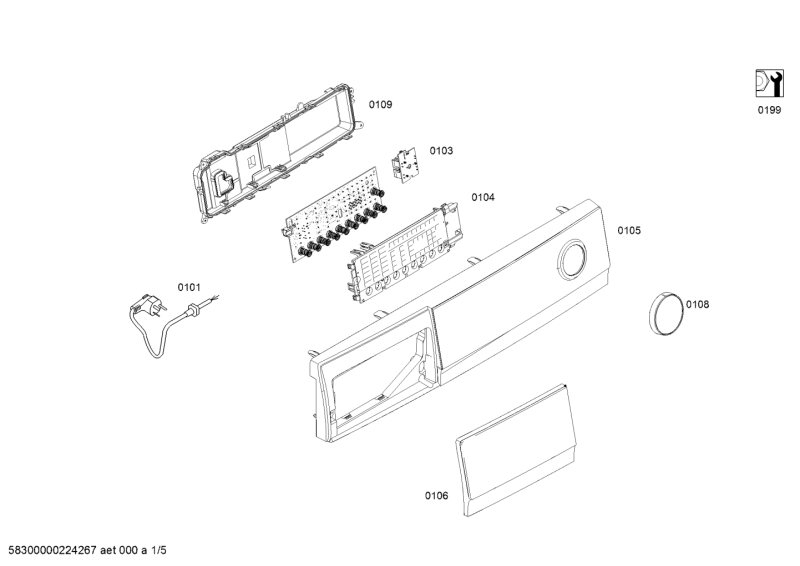 0199

0109

0103

0104

0105

0101

0108

0106

58300000224267 aet 000 a 1/5