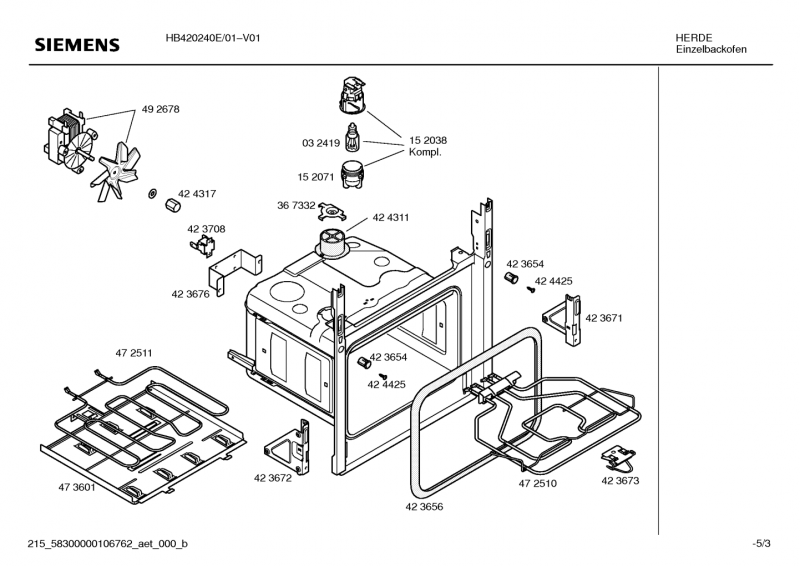 SIEMENS

HB420240E/01–V01

HERDE
Einzelbackofen

49 2678

03 2419

15 2038
Kompl.

15 2071

42 4317

36 7332

42 4311

42 3708

42 3676

42 3654

42 4425

42 3671

47 2511

42 3654

42 4425

47 3601

42 3672

42 3656

47 2510

42 3673

215_58300000106762_aet_000_b

-5/3