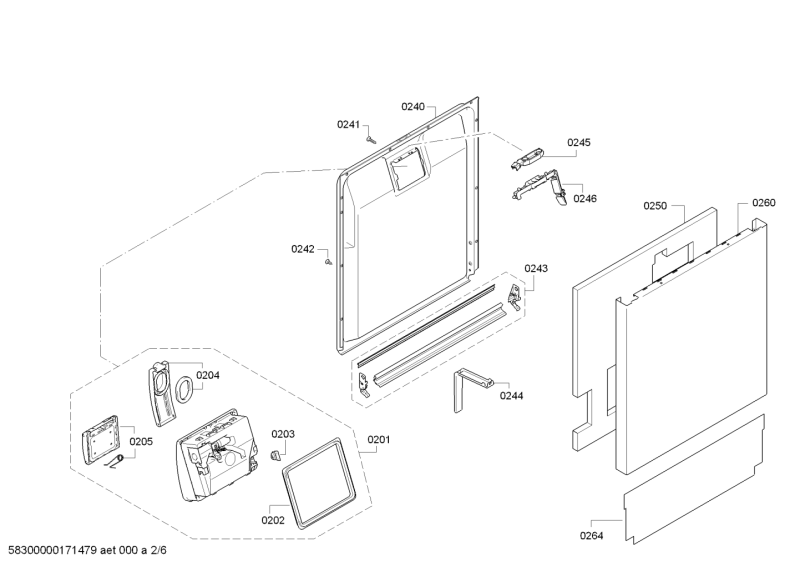 0240
0241
0245
0246
0250
0260
0242
0243
0204
0244
0205
0203
0201
0202
0264
58300000171479 aet 000 a 2/6