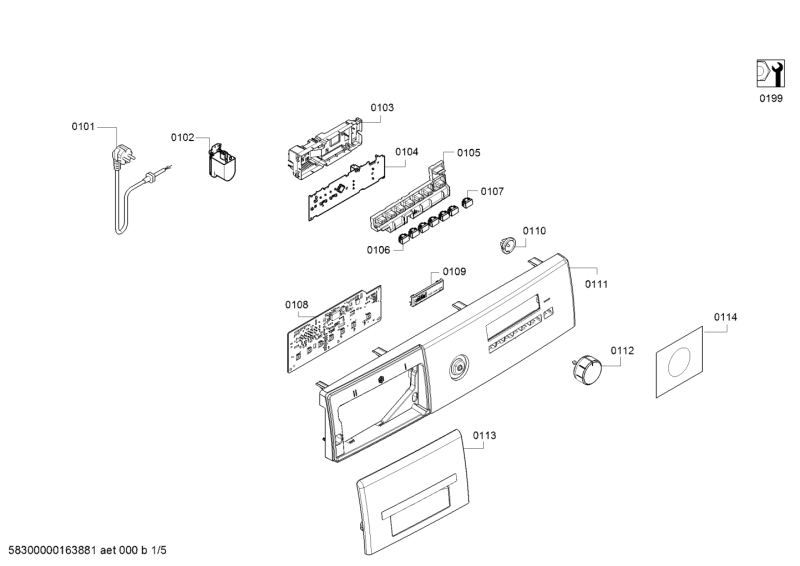 0199

0101

0102

0103

0104

0105

0107

0106

0110

0109

0111

0108

0114

0112

0113

58300000163881 aet 000 b 1/5