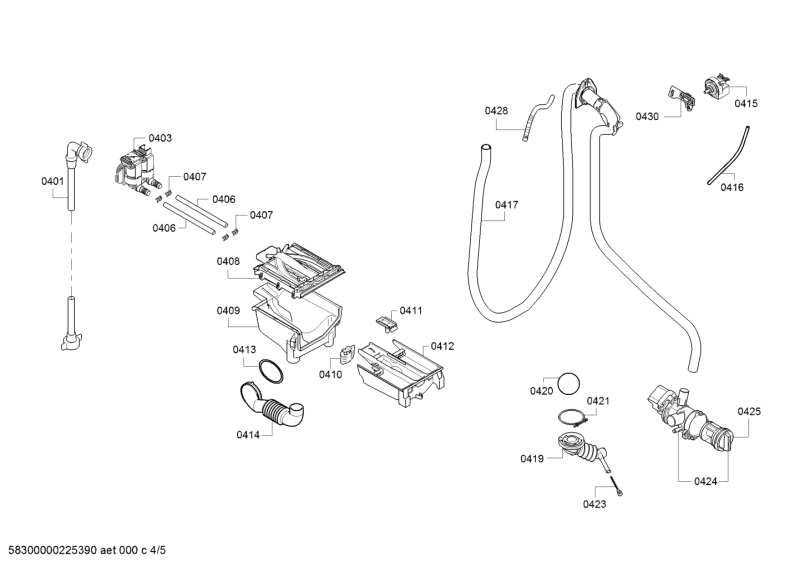 0401
0403
0407
0406
0406
0407
0408
0409
0413
0414
0410
0411
0412
0428
0417
0430
0415
0416
0420
0421
0419
0423
0425
0424

58300000225390 aet 000 c 4/5