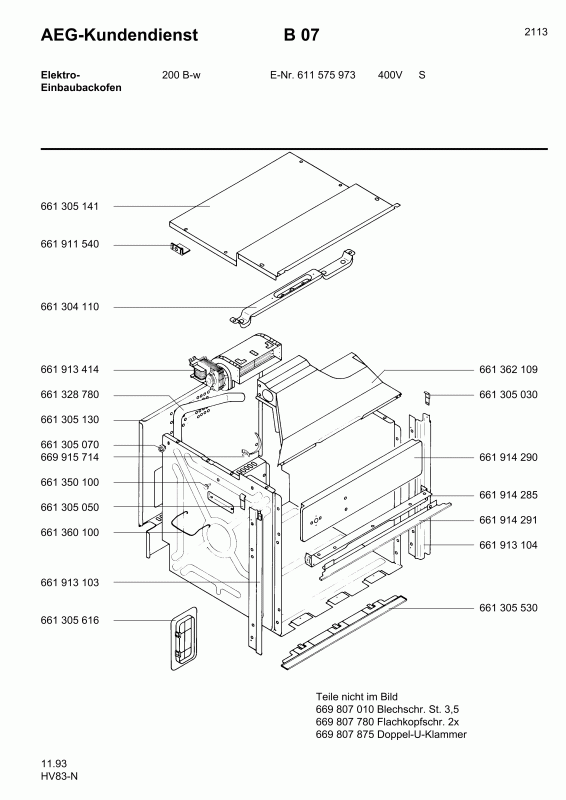 AEG-Kundendienst B 07 2113

Elektro-Einbaubackofen 200 B-w E-Nr. 611 575 973 400V S

661 305 141
661 911 540
661 304 110
661 913 414
661 328 780
661 305 130
661 305 070
669 915 714
661 350 100
661 305 050
661 360 100
661 913 103
661 305 616

661 362 109
661 305 030
661 914 290
661 914 285
661 914 291
661 913 104
661 305 530

Teile nicht im Bild
669 807 010 Blechschr. St. 3,5
669 807 780 Flachkopfschr. 2x
669 807 875 Doppel-U-Klammer

11.93
HV83-N