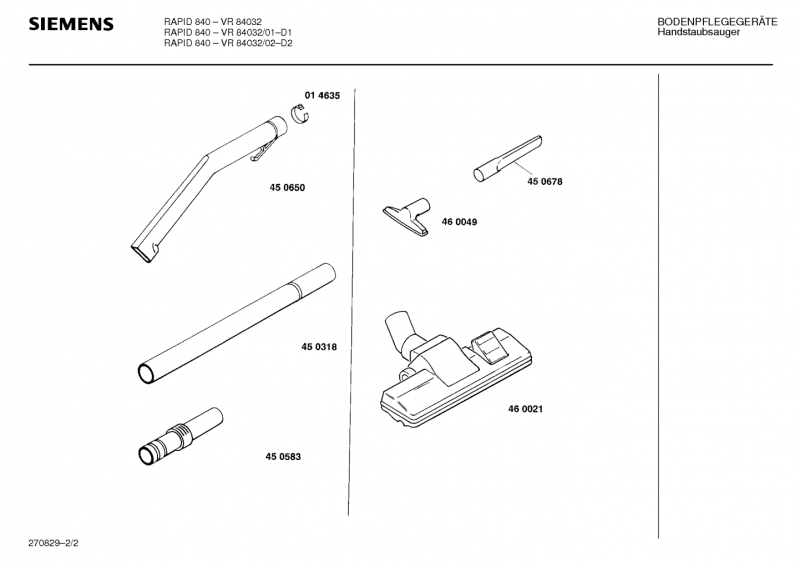 SIEMENS

RAPID 840 – VR 84032
RAPID 840 – VR 84032/01–D1
RAPID 840 – VR 84032/02–D2

BODENPFLEGEGERÄTE
Handstaubsauger

01 4635

45 0650

45 0318

45 0583

45 0678

46 0049

46 0021

270829–2/2