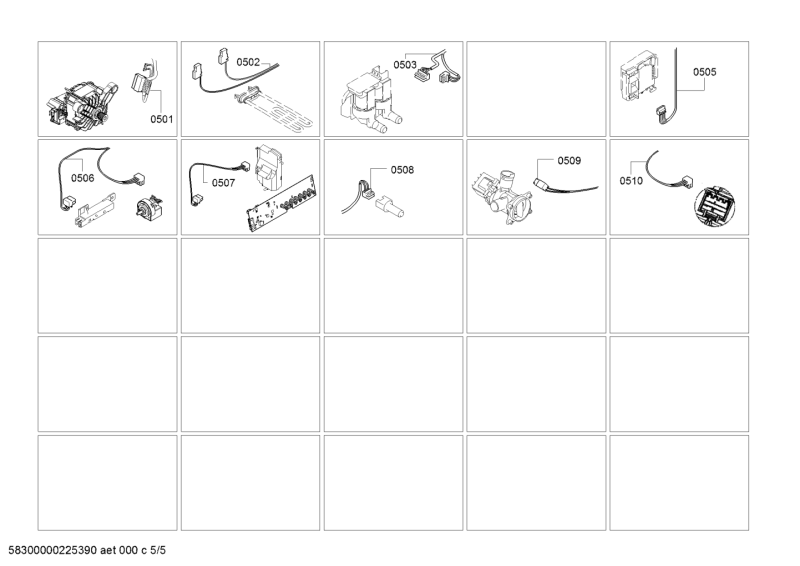 0501

0502

0503

0505

0506

0507

0508

0509

0510

58300000225390 aet 000 c 5/5