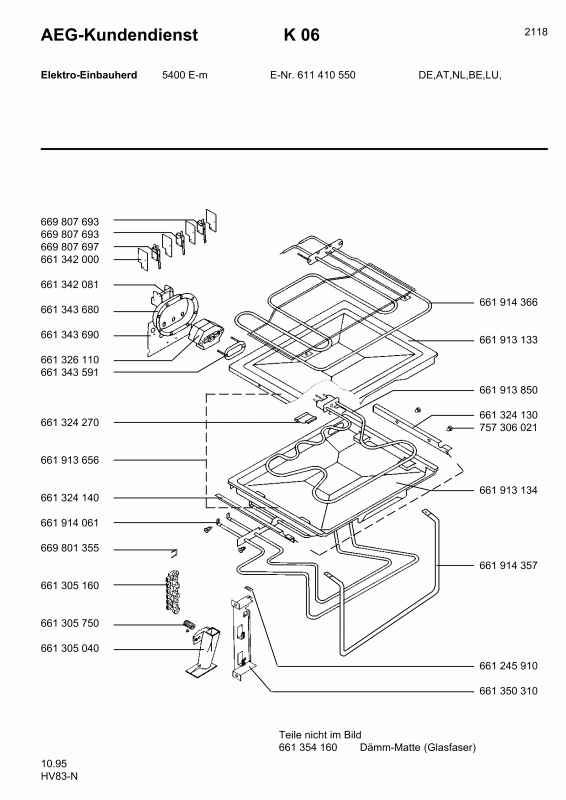 AEG-Kundendienst K 06 2118

Elektro-Einbauherd 5400 E-m E-Nr. 611 410 550 DE,AT,NL,BE,LU,

669 807 693
669 807 693
669 807 697
661 342 000
661 342 081
661 343 680
661 343 690
661 326 110
661 343 591
661 324 270
661 913 656
661 324 140
661 914 061
669 801 355
661 305 160
661 305 750
661 305 040

661 914 366
661 913 133
661 913 850
661 324 130
757 306 021
661 913 134
661 914 357
661 245 910
661 350 310

Teile nicht im Bild
661 354 160 Dämm-Matte (Glasfaser)

10.95
HV83-N