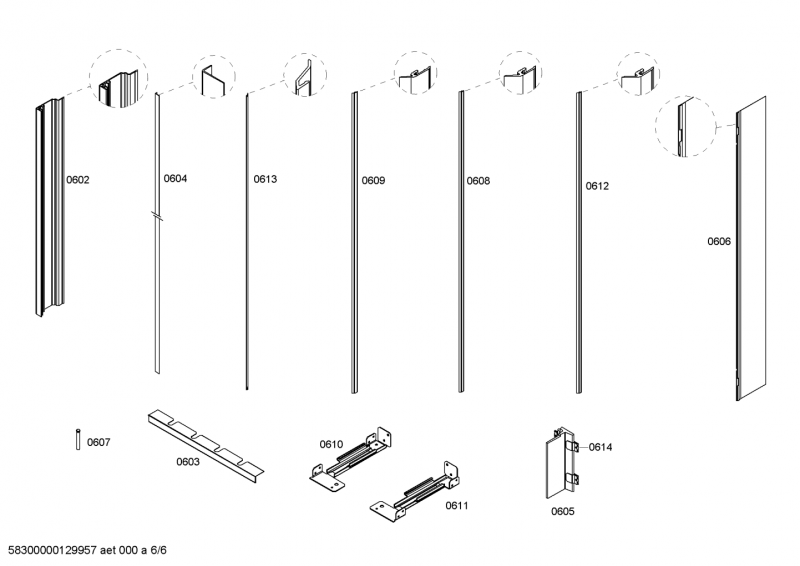 0602
0604
0613
0609
0608
0612
0606
0607
0603
0610
0611
0614
0605
58300000129957 aet 000 a 6/6