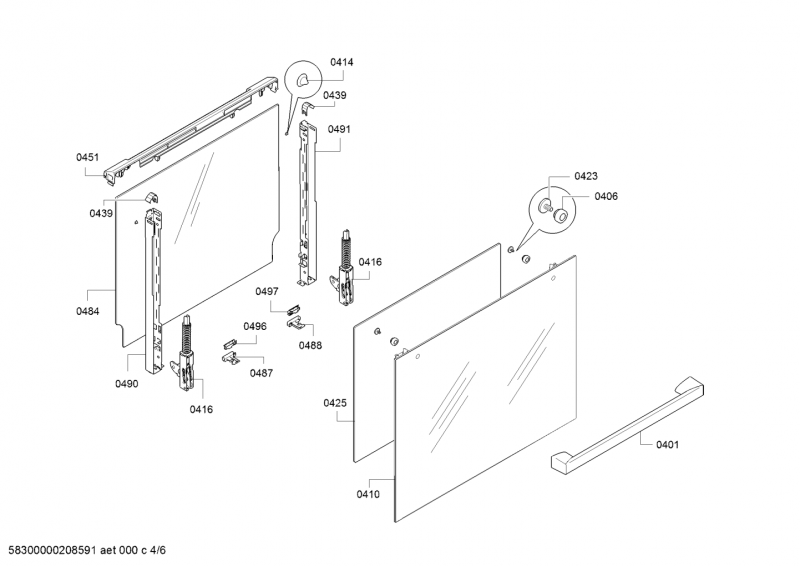 0414
0439
0491
0451
0439
0423
0406
0416
0484
0497
0496
0488
0487
0490
0416
0425
0401
0410
58300000208591 aet 000 c 4/6