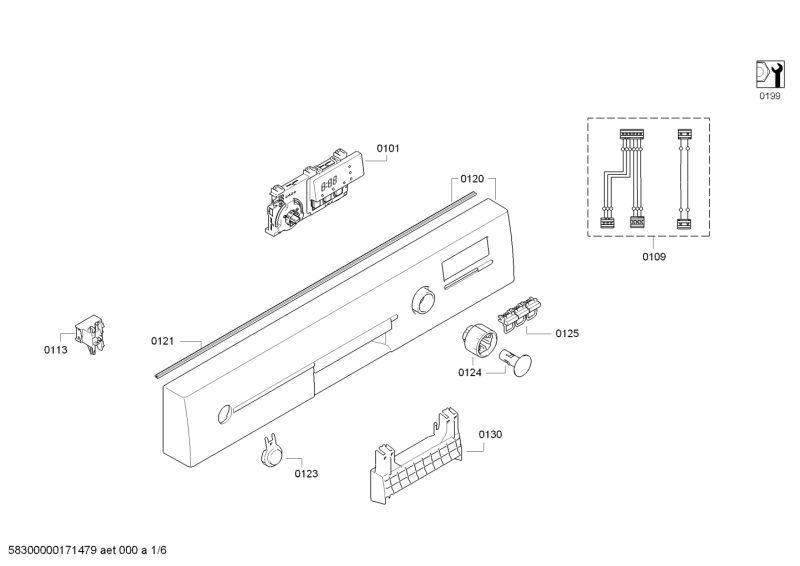 0199

0101

0120

0109

0113

0121

0125

0124

0130

0123

58300000171479 aet 000 a 1/6