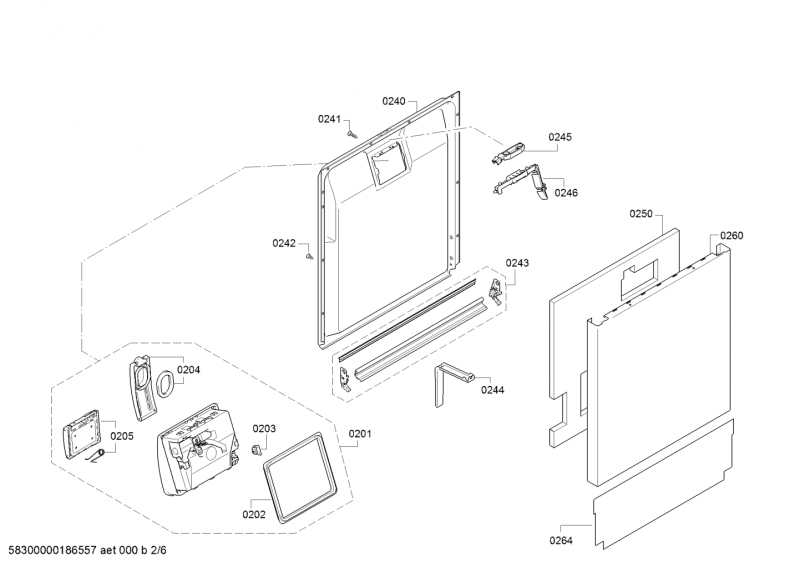 0240
0241
0245
0246
0250
0260
0242
0243
0204
0244
0205
0203
0201
0202
0264
58300000186557 aet 000 b 2/6