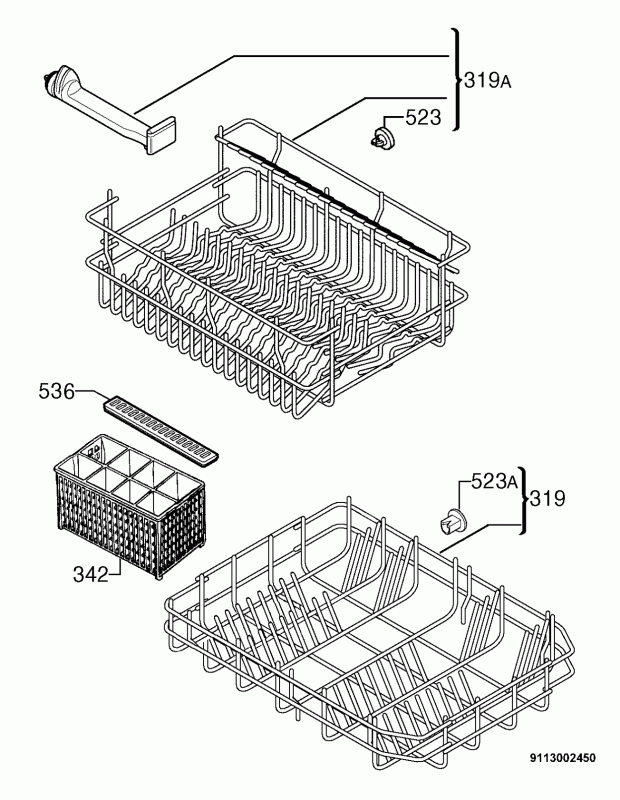 319A
523
536
523A
319
342
9113002450