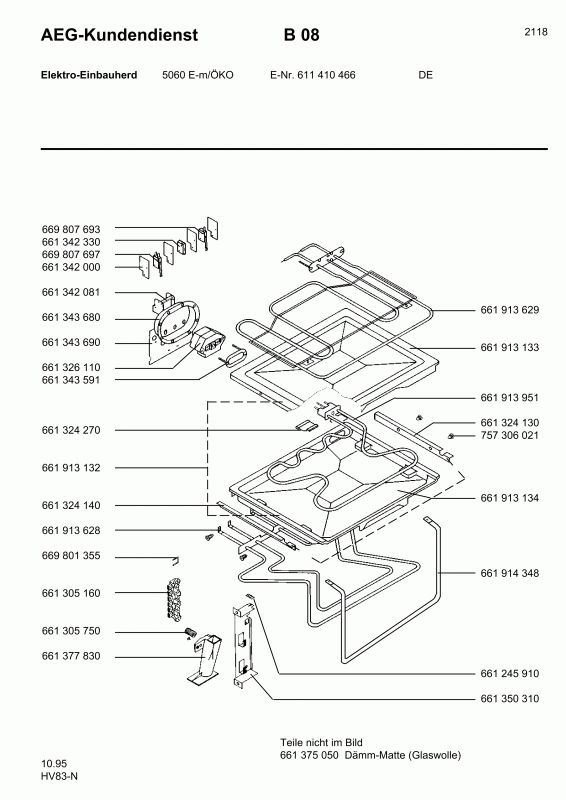 AEG-Kundendienst B 08 2118

Elektro-Einbauherd 5060 E-m/ÖKO E-Nr. 611 410 466 DE

669 807 693
661 342 330
669 807 697
661 342 000
661 342 081
661 343 680
661 343 690
661 326 110
661 343 591
661 324 270
661 913 132
661 324 140
661 913 628
669 801 355
661 305 160
661 305 750
661 377 830

661 913 629
661 913 133
661 913 951
661 324 130
757 306 021
661 913 134
661 914 348
661 245 910
661 350 310

Teile nicht im Bild
661 375 050 Dämm-Matte (Glaswolle)

10.95
HV83-N