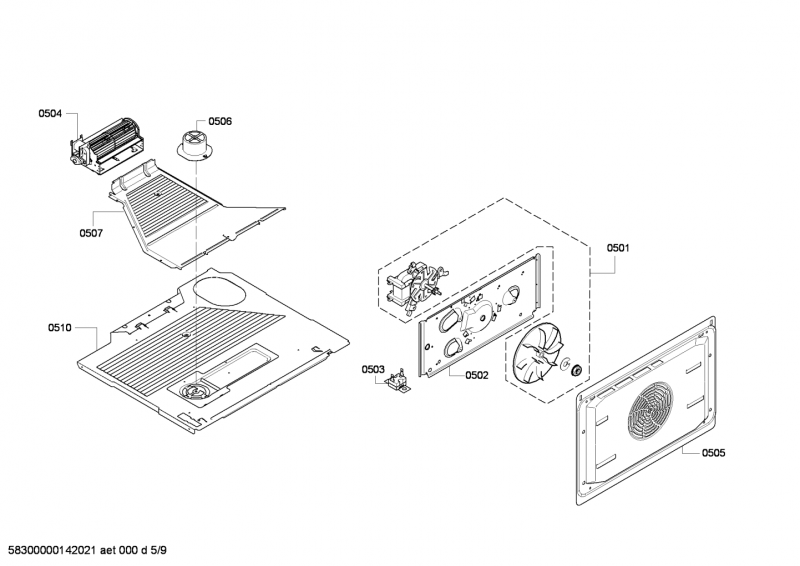 0504
0506
0507
0501
0510
0503
0502
0505
58300000142021 aet 000 d 5/9