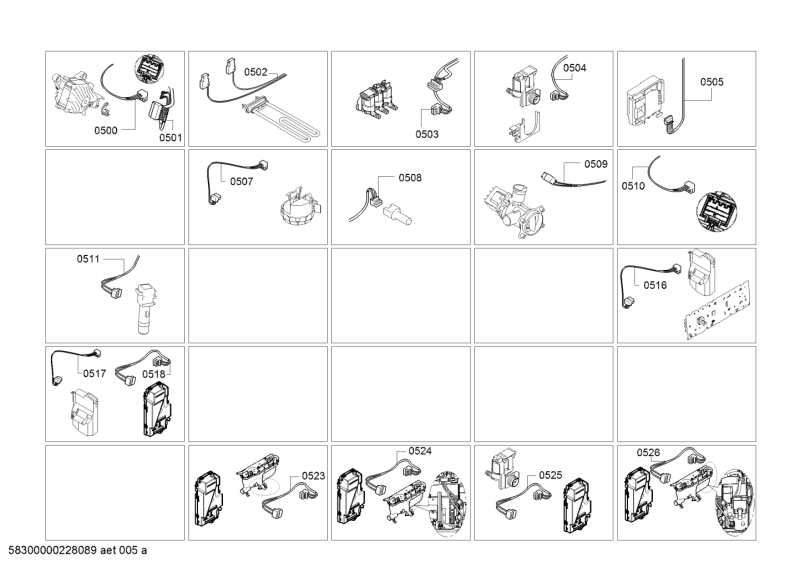 0500
0501
0502
0503
0504
0505
0507
0508
0509
0510
0511
0516
0517
0518
0523
0524
0525
0526

58300000228089 aet 005 a