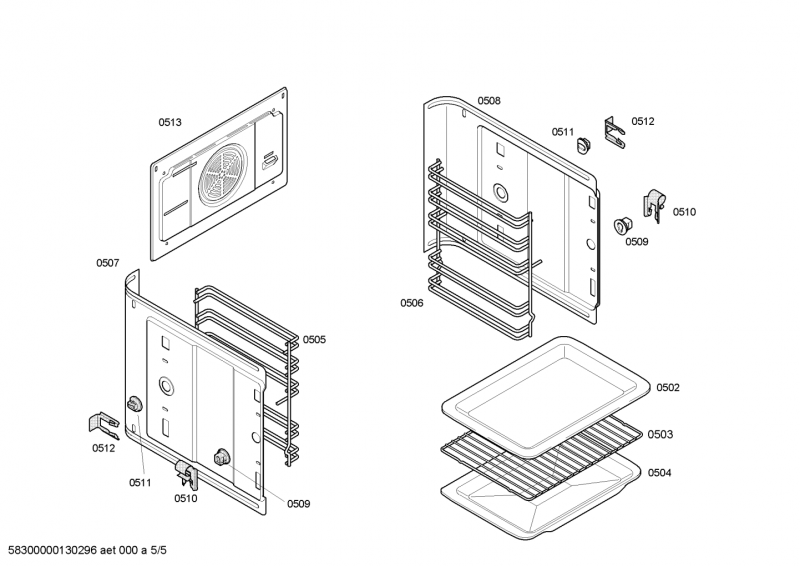 0513

0508

0511

0512

0510

0509

0507

0506

0505

0502

0503

0504

0512

0511

0510

0509

58300000130296 aet 000 a 5/5