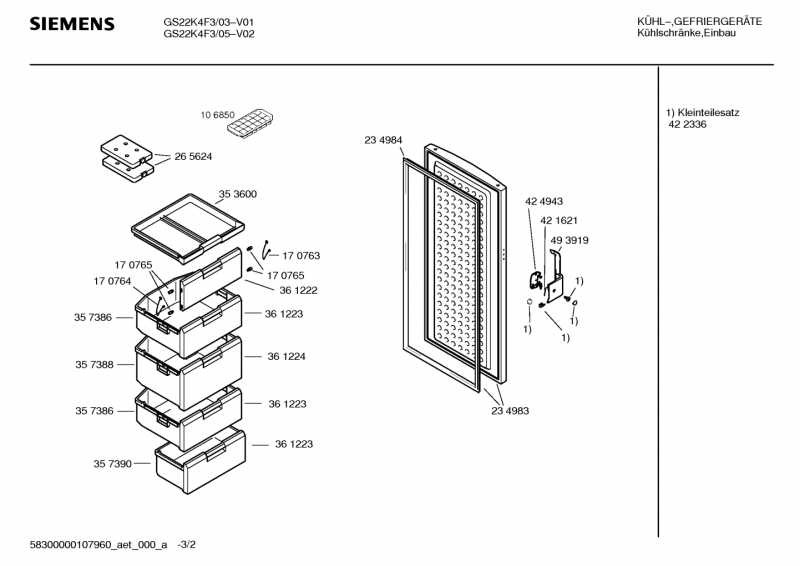 SIEMENS

GS22K4F3/03–V01
GS22K4F3/05–V02

KÜHL–,GEFRIERGERÄTE
Kühlschränke,Einbau

1) Kleinteilesatz
42 2336

10 6850
26 5624
35 3600
17 0763
17 0765
17 0765
17 0764
36 1222
35 7386
36 1223
35 7388
36 1224
35 7386
36 1223
36 1223
35 7390
23 4984
42 4943
42 1621
49 3919
1)
1)
1)
1)
23 4983

58300000107960_aet_000_a -3/2