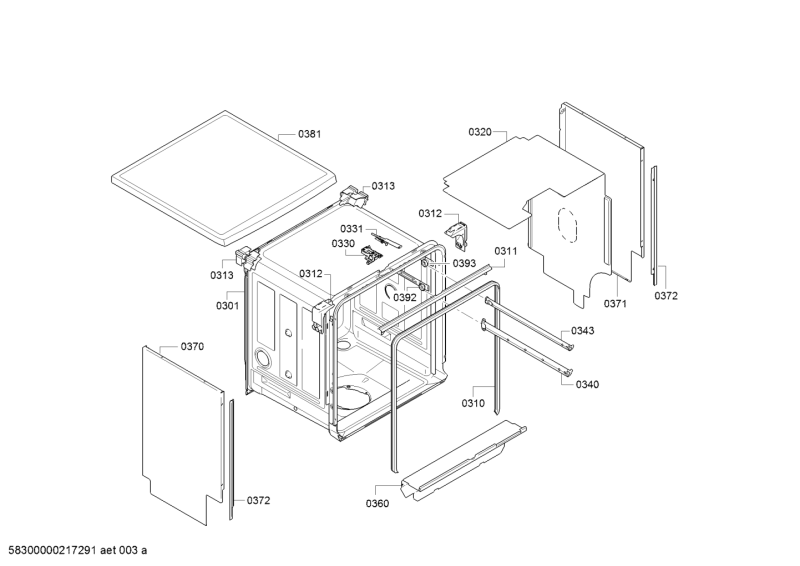 0381
0320
0313
0312
0331
0330
0393
0311
0313
0312
0392
0301
0371
0372
0343
0370
0340
0310
0372
0360
58300000217291 aet 003 a