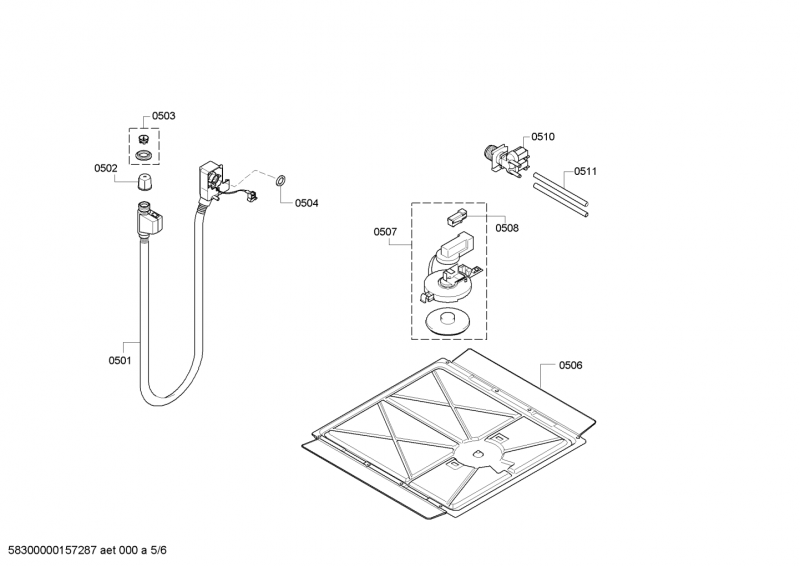 0503
0502
0504
0501
0510
0511
0507
0508
0506
58300000157287 aet 000 a 5/6