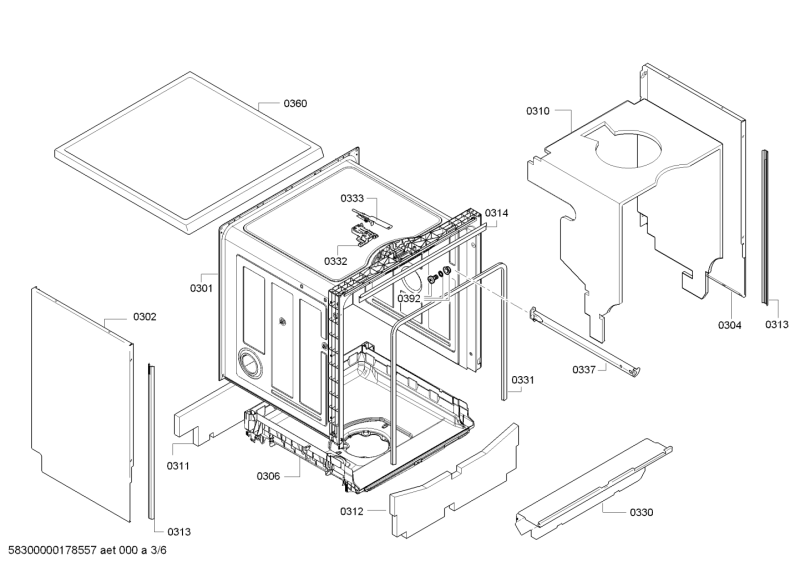 0360
0310
0333
0314
0332
0301
0392
0302
0304
0313
0337
0331
0311
0306
0312
0330
0313
58300000178557 aet 000 a 3/6