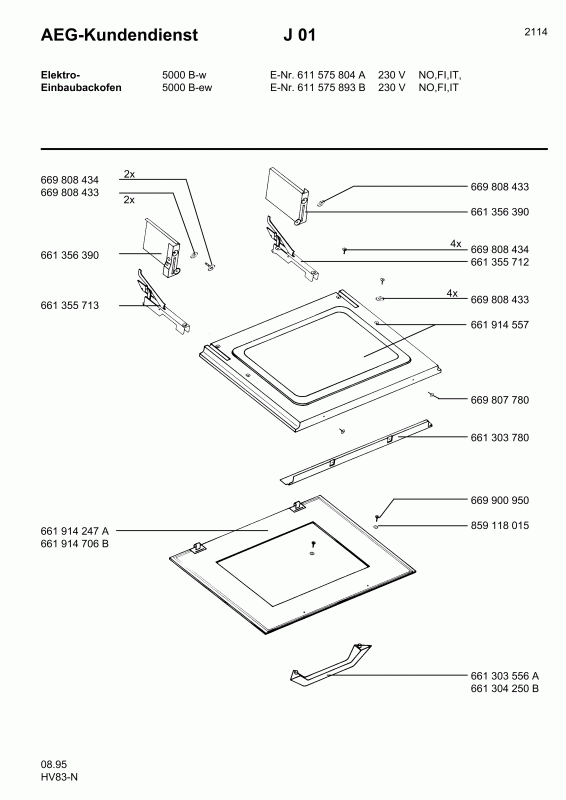 AEG-Kundendienst J 01 2114

| Elektro- | 5000 B-w | E-Nr. 611 575 804 A | 230 V | NO,FI,IT, |
|---|---|---|---|---|
| Einbaubackofen | 5000 B-ew | E-Nr. 611 575 893 B | 230 V | NO,FI,IT |

669 808 434
2x
669 808 433
2x
661 356 390
661 355 713
669 808 433
661 356 390
4x
669 808 434
661 355 712
4x
669 808 433
661 914 557
669 807 780
661 303 780
669 900 950
859 118 015
661 914 247 A
661 914 706 B
661 303 556 A
661 304 250 B

08.95
HV83-N