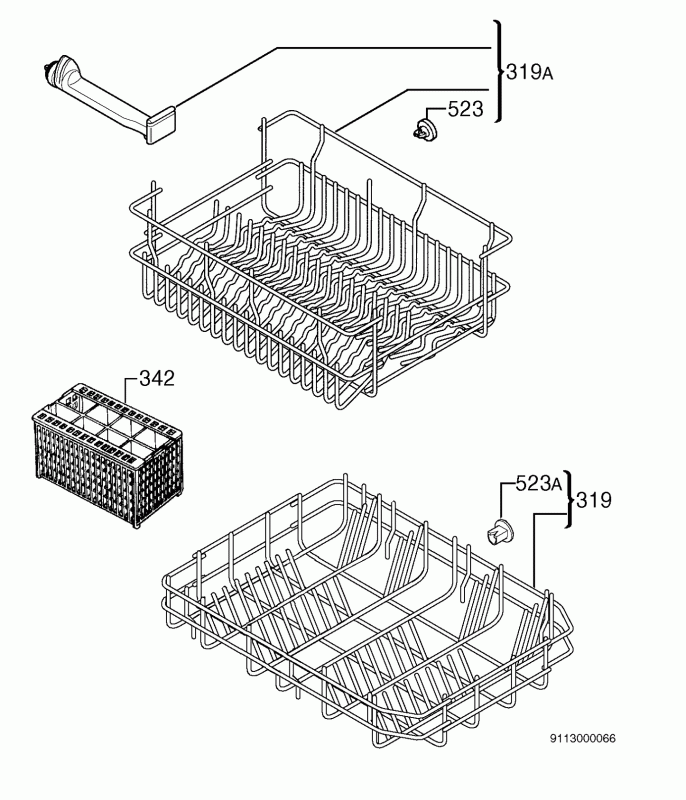 319A
523
342
523A
319
9113000066