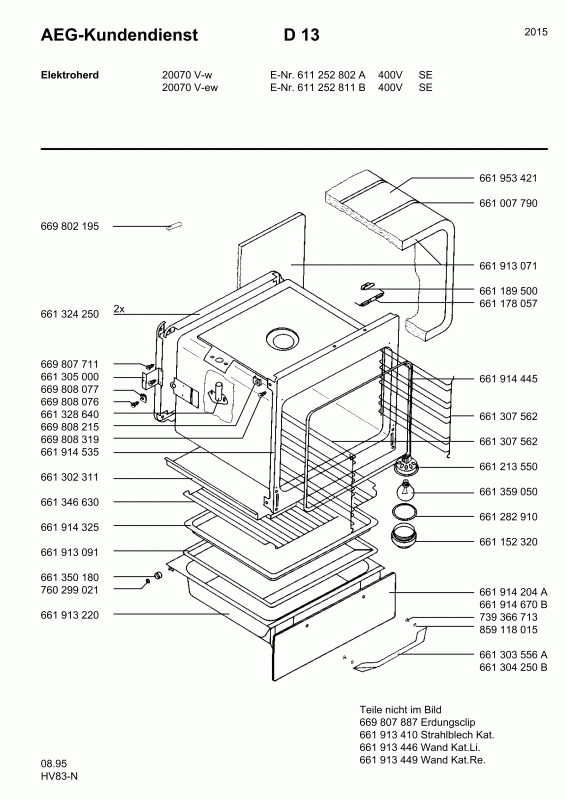 AEG-Kundendienst D 13 2015

Elektroherd 20070 V-w E-Nr. 611 252 802 A 400V SE
20070 V-ew E-Nr. 611 252 811 B 400V SE

669 802 195
661 324 250
2x
669 807 711
661 305 000
669 808 077
669 808 076
661 328 640
669 808 215
669 808 319
661 914 535
661 302 311
661 346 630
661 914 325
661 913 091
661 350 180
760 299 021
661 913 220

661 953 421
661 007 790
661 913 071
661 189 500
661 178 057
661 914 445
661 307 562
661 307 562
661 213 550
661 359 050
661 282 910
661 152 320
661 914 204 A
661 914 670 B
739 366 713
859 118 015
661 303 556 A
661 304 250 B

Teile nicht im Bild
669 807 887 Erdungsclip
661 913 410 Strahlblech Kat.
661 913 446 Wand Kat.Li.
661 913 449 Wand Kat.Re.

08.95
HV83-N