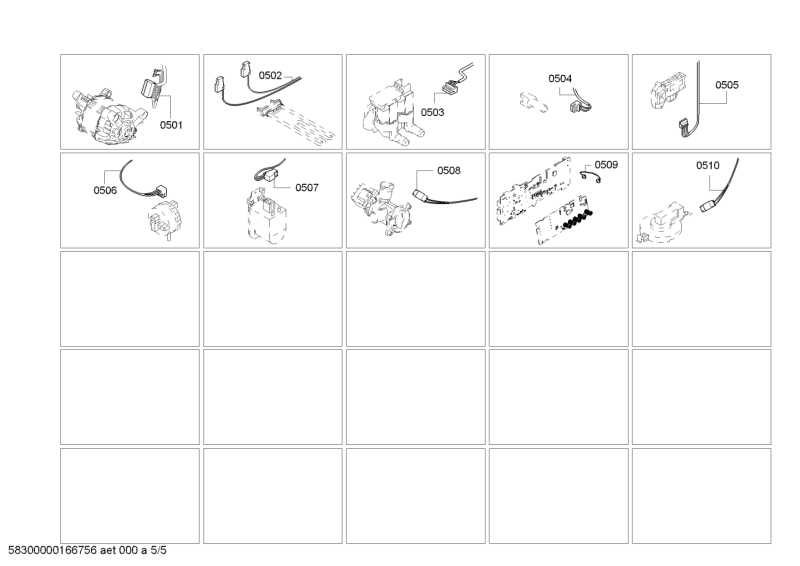 0501

0502

0503

0504

0505

0506

0507

0508

0509

0510

58300000166756 aet 000 a 5/5