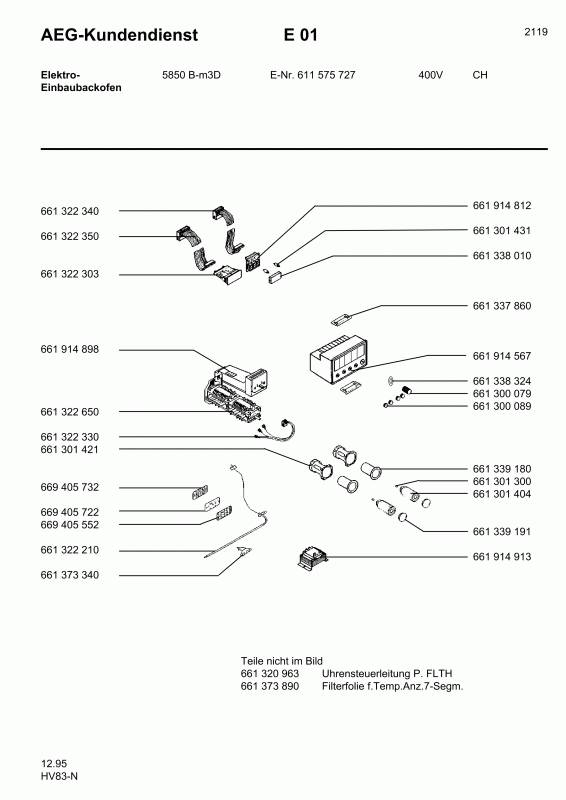 AEG-Kundendienst E 01 2119

Elektro-Einbaubackofen 5850 B-m3D E-Nr. 611 575 727 400V CH

661 322 340
661 322 350
661 322 303
661 914 898
661 322 650
661 322 330
661 301 421
669 405 732
669 405 722
669 405 552
661 322 210
661 373 340

661 914 812
661 301 431
661 338 010
661 337 860
661 914 567
661 338 324
661 300 079
661 300 089
661 339 180
661 301 300
661 301 404
661 339 191
661 914 913

Teile nicht im Bild
661 320 963 Uhrensteuerleitung P. FLTH
661 373 890 Filterfolie f.Temp.Anz.7-Segm.

12.95
HV83-N