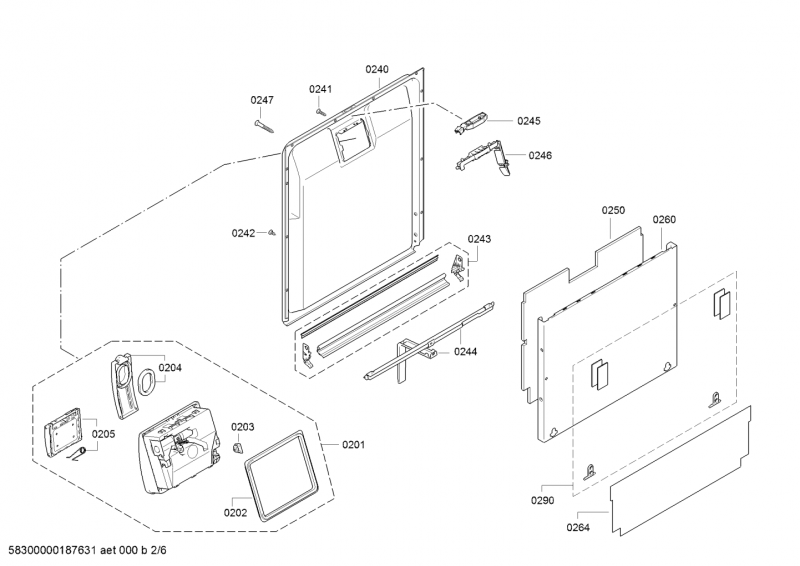 0240
0241
0247
0245
0246
0242
0243
0250
0260
0244
0204
0205
0203
0201
0202
0290
0264
58300000187631 aet 000 b 2/6